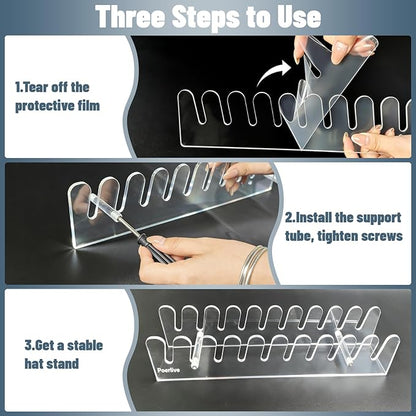 Three Steps to Use

1.Tear off the protective film

2.Install the support tube, tighten screws

3.Get a stable hat stand

Poerlive