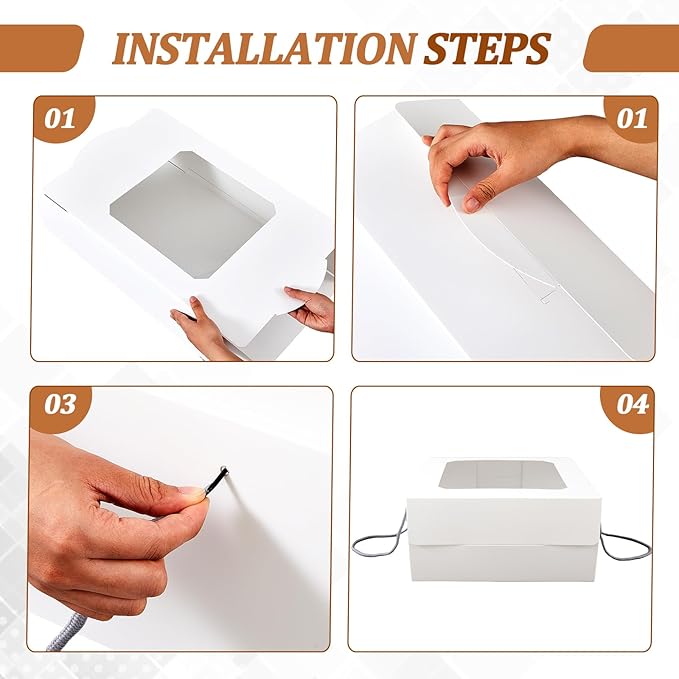 INSTALLATION STEPS

01

01

03

04