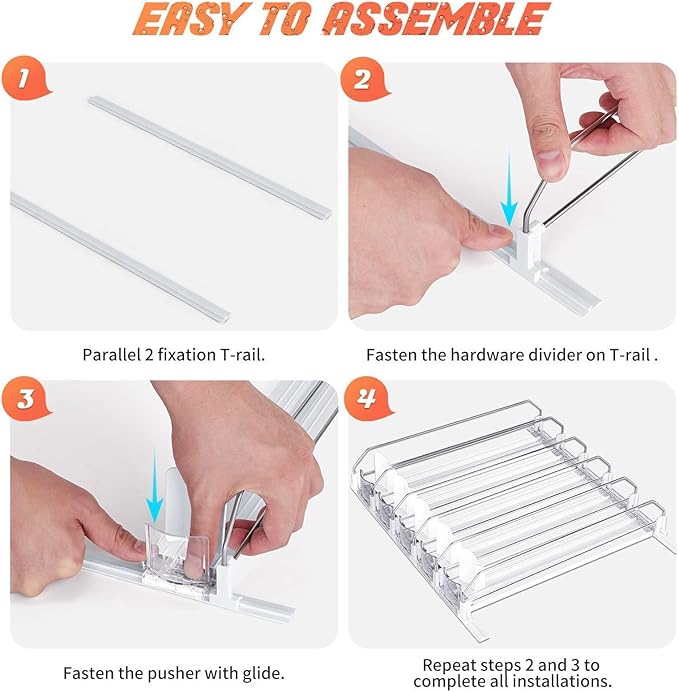 EASY TO ASSEMBLE

1

Parallel 2 fixation T-rail.

2

Fasten the hardware divider on T-rail .

3

Fasten the pusher with glide.

4

Repeat steps 2 and 3 to complete all installations.