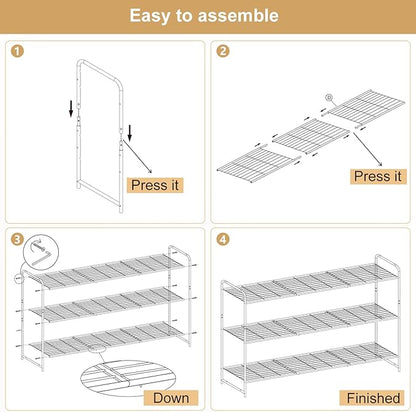 Easy to assemble

1

Press it

2

Press it

3

Down

4

Finished