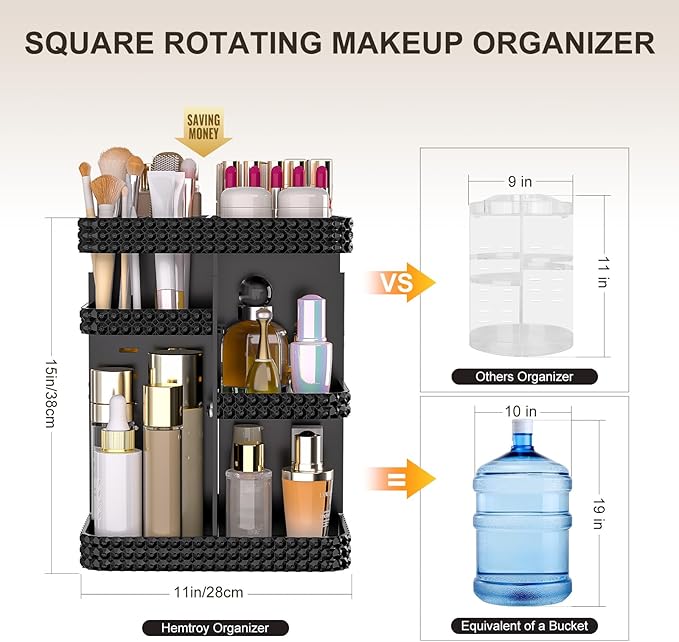 SQUARE ROTATING MAKEUP ORGANIZER

SAVING MONEY

15in/38cm

11in/28cm

Hemtroy Organizer

VS

9 in

11 in

Others Organizer

=

10 in

19 in

Equivalent of a Bucket