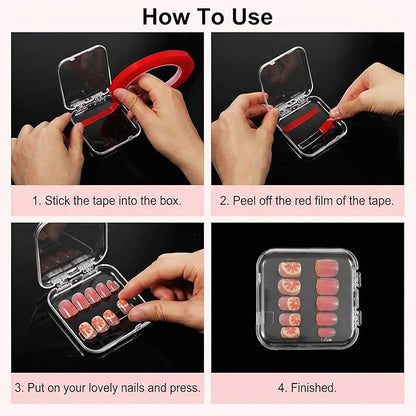 How To Use

1. Stick the tape into the box.

2. Peel off the red film of the tape.

3. Put on your lovely nails and press.

4. Finished.