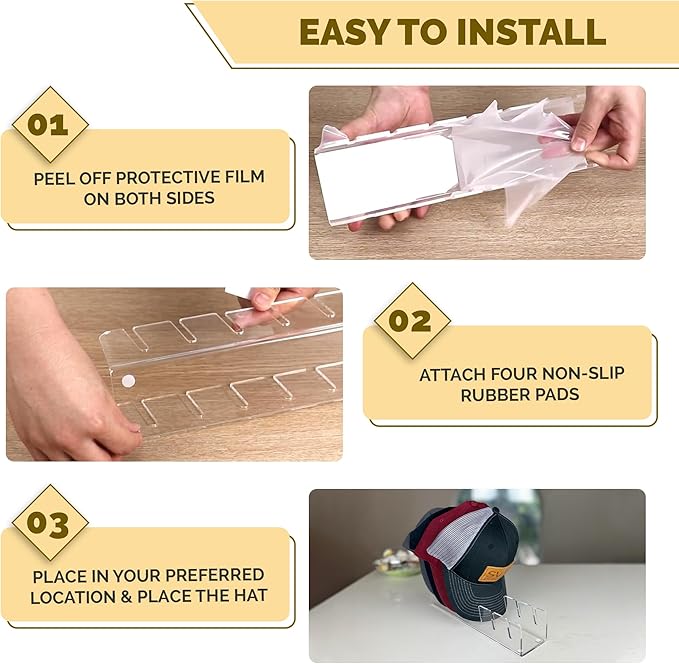 EASY TO INSTALL

01

PEEL OFF PROTECTIVE FILM ON BOTH SIDES

02

ATTACH FOUR NON-SLIP RUBBER PADS

03

PLACE IN YOUR PREFERRED LOCATION & PLACE THE HAT

SV