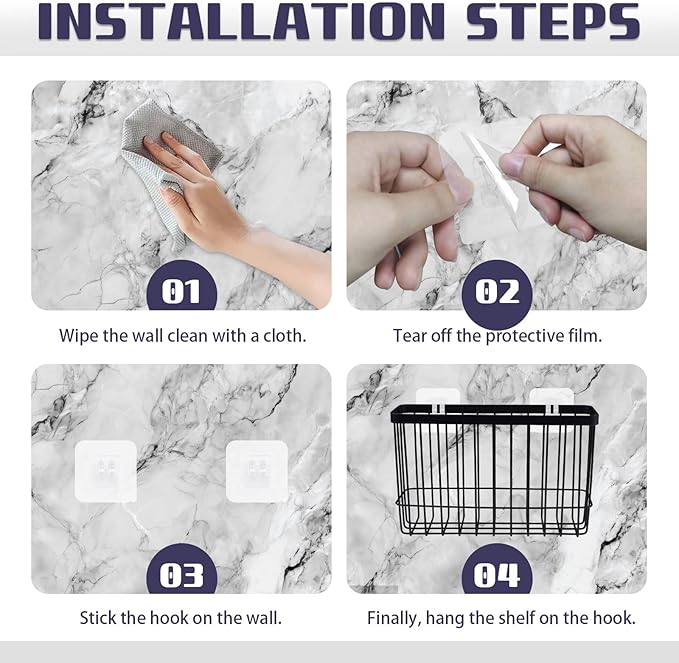 INSTALLATION STEPS

01

Wipe the wall clean with a cloth.

02

Tear off the protective film.

03

Stick the hook on the wall.

04

Finally, hang the shelf on the hook.