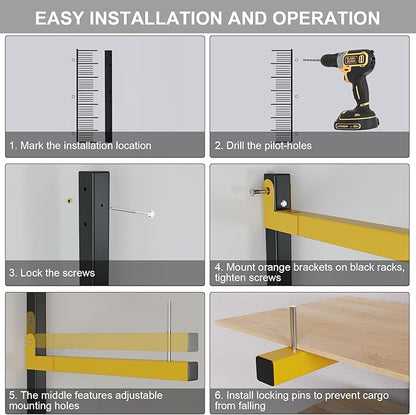 EASY INSTALLATION AND OPERATION

1. Mark the installation location

2. Drill the pilot-holes

3. Lock the screws

4. Mount orange brackets on black racks, tighten screws

5. The middle features adjustable mounting holes

6. Install locking pins to prevent cargo from falling