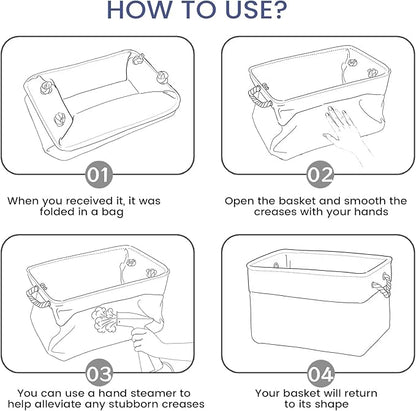 HOW TO USE?

01

When you received it, it was folded in a bag

02

Open the basket and smooth the creases with your hands

03

You can use a hand steamer to help alleviate any stubborn creases

04

Your basket will return to its shape