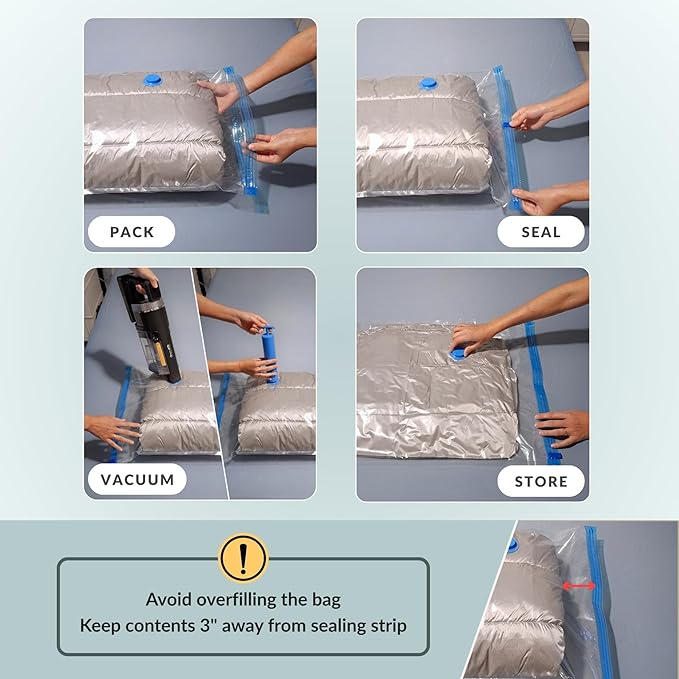 PACK

SEAL

VACUUM

STORE

!

Avoid overfilling the bag
Keep contents 3" away from sealing strip