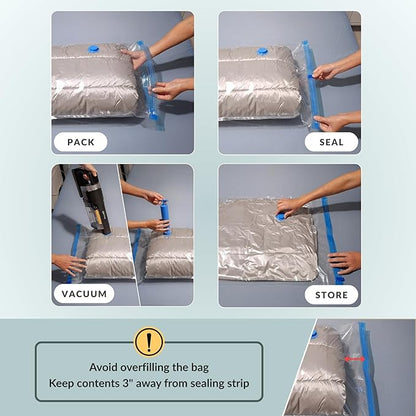 PACK

SEAL

VACUUM

STORE

!

Avoid overfilling the bag
Keep contents 3" away from sealing strip