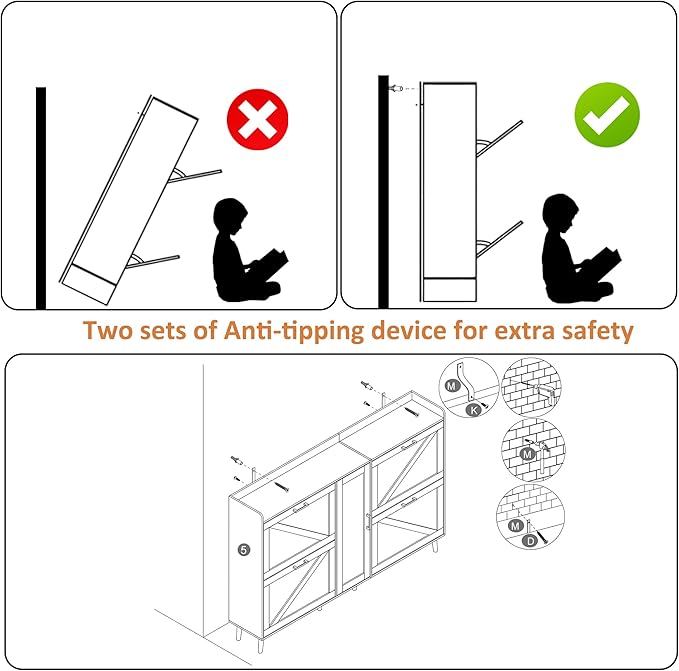 Two sets of Anti-tipping device for extra safety

M

K

M

M

D

5