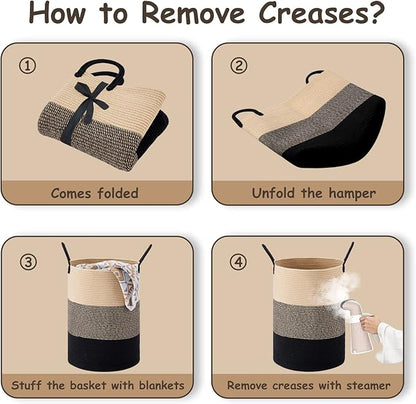 How to Remove Creases?

①

Comes folded

②

Unfold the hamper

③

Stuff the basket with blankets

④

Remove creases with steamer