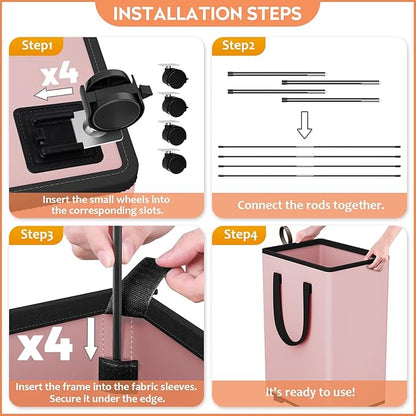 INSTALLATION STEPS

Step1

x4

Insert the small wheels into the corresponding slots.

Step2

Connect the rods together.

Step3

x4

Insert the frame into the fabric sleeves. Secure it under the edge.

Step4

It's ready to use!