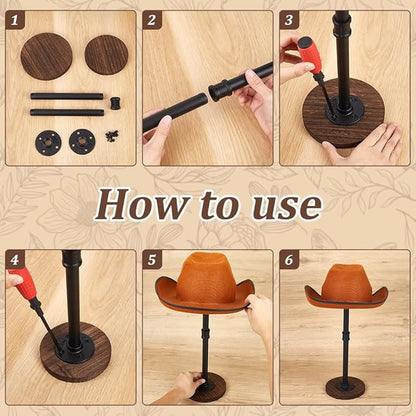 1
2
3

How to use

4
5
6