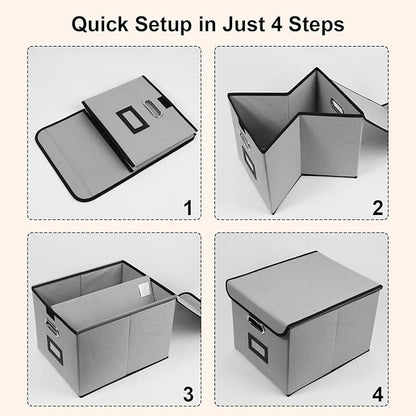 Quick Setup in Just 4 Steps

1

2

3

4