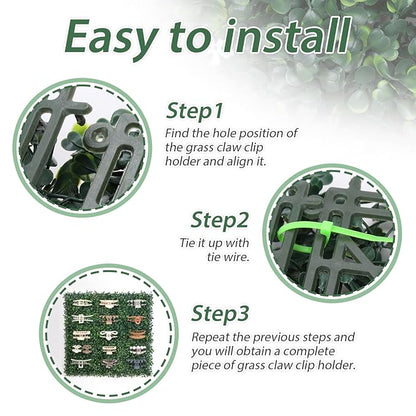 Easy to install

Step1
Find the hole position of the grass claw clip holder and align it.

Step2
Tie it up with tie wire.

Step3
Repeat the previous steps and you will obtain a complete piece of grass claw clip holder.