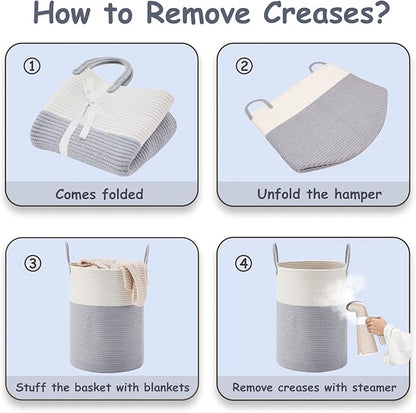 How to Remove Creases?

①

Comes folded

②

Unfold the hamper

③

Stuff the basket with blankets

④

Remove creases with steamer