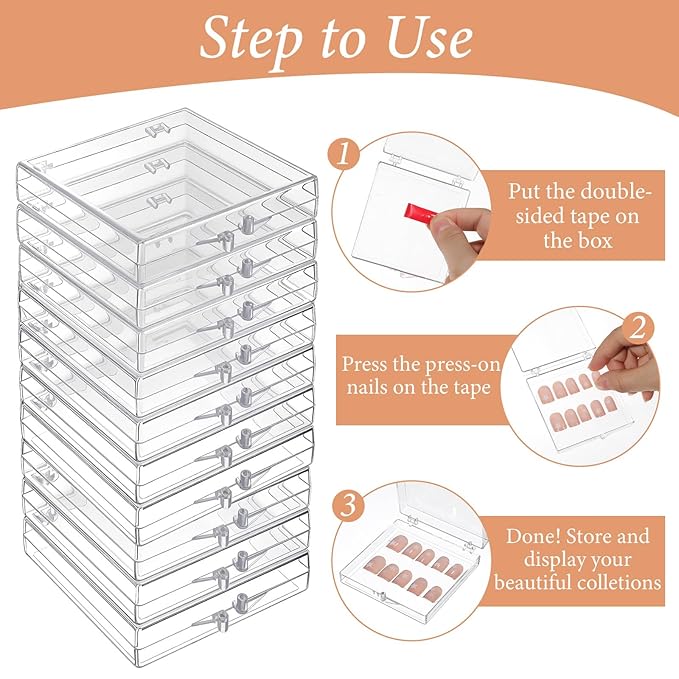 Step to Use

1

Put the double-sided tape on the box

2

Press the press-on nails on the tape

3

Done! Store and display your beautiful colletions