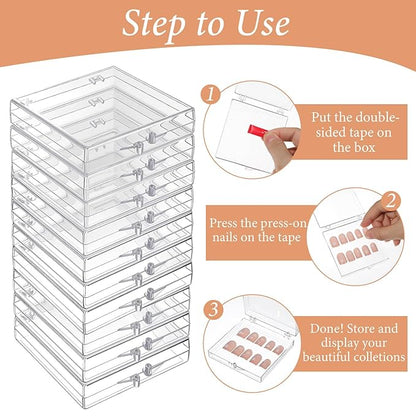 Step to Use

1

Put the double-sided tape on the box

2

Press the press-on nails on the tape

3

Done! Store and display your beautiful colletions