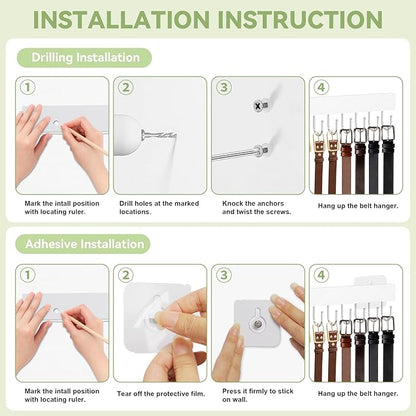 INSTALLATION INSTRUCTION

Drilling Installation

1
Mark the intall position with locating ruler.

2
Drill holes at the marked locations.

3
Knock the anchors and twist the screws.

4
Hang up the belt hanger.

Adhesive Installation

1
Mark the intall position with locating ruler.

2
Tear off the protective film.

3
Press it firmly to stick on wall.

4
Hang up the belt hanger.