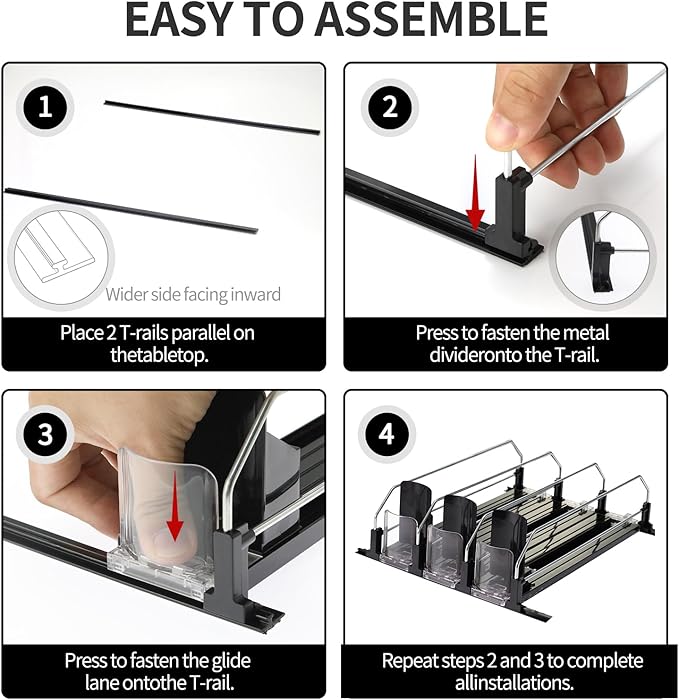 EASY TO ASSEMBLE

1

Wider side facing inward

Place 2 T-rails parallel on thetabletop.

2

Press to fasten the metal divideronto the T-rail.

3

Press to fasten the glide lane ontothe T-rail.

4

Repeat steps 2 and 3 to complete allinstallations.