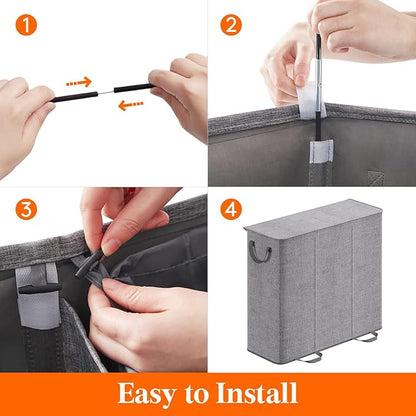 1

2

3

4

Easy to Install