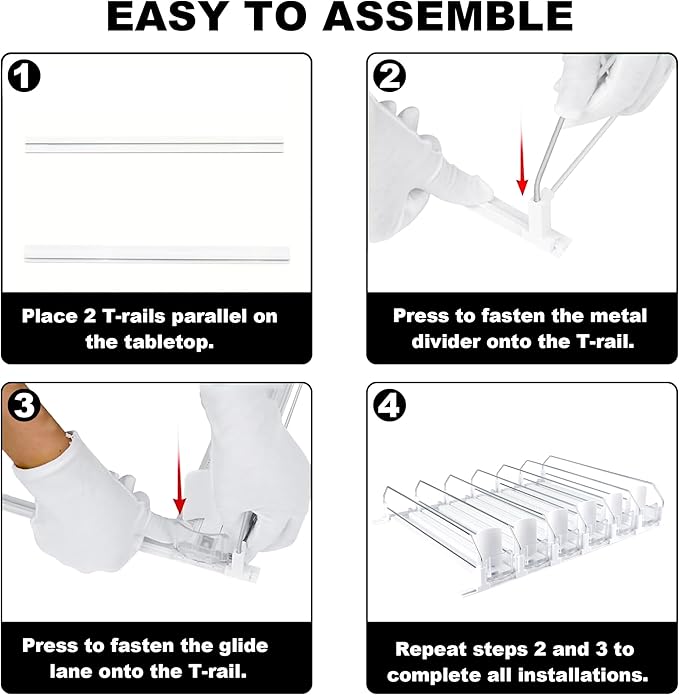 EASY TO ASSEMBLE

1

Place 2 T-rails parallel on the tabletop.

2

Press to fasten the metal divider onto the T-rail.

3

Press to fasten the glide lane onto the T-rail.

4

Repeat steps 2 and 3 to complete all installations.