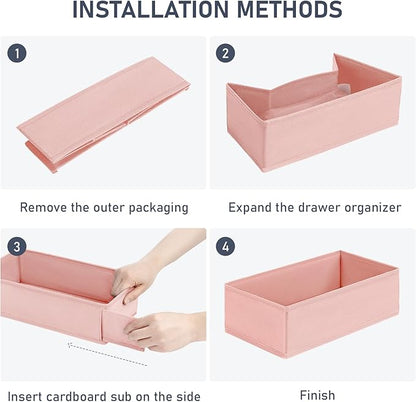 INSTALLATION METHODS

1

Remove the outer packaging

2

Expand the drawer organizer

3

Insert cardboard sub on the side

4

Finish