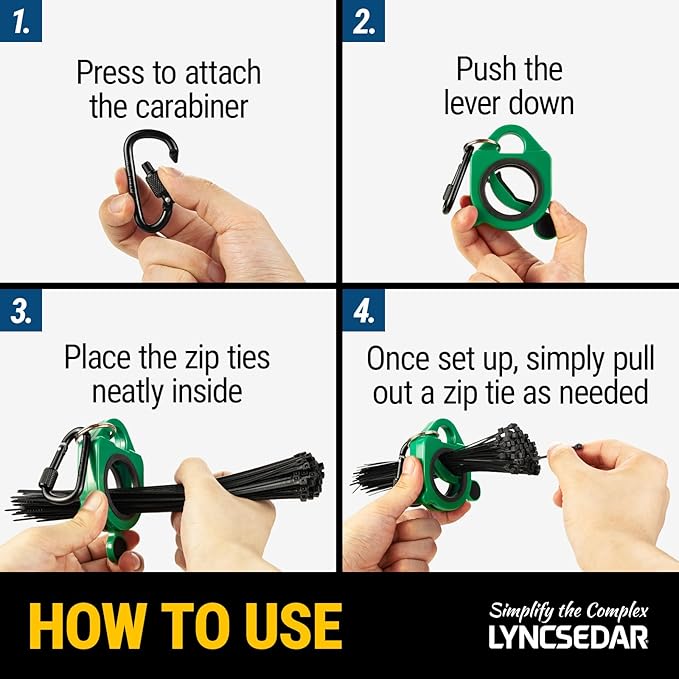 1.

Press to attach the carabiner

2.

Push the lever down

3.

Place the zip ties neatly inside

4.

Once set up, simply pull out a zip tie as needed

HOW TO USE

Simplify the Complex
LYNCSEDAR