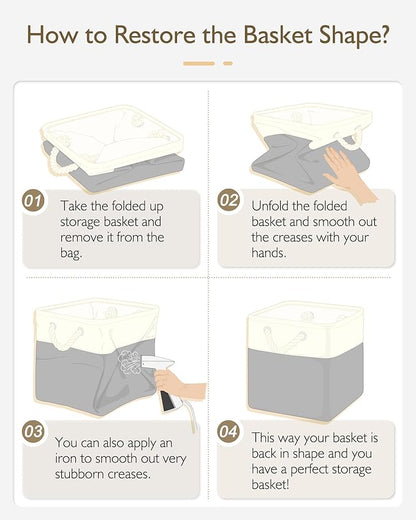 How to Restore the Basket Shape?

01 Take the folded up storage basket and remove it from the bag.

02 Unfold the folded basket and smooth out the creases with your hands.

03 You can also apply an iron to smooth out very stubborn creases.

04 This way your basket is back in shape and you have a perfect storage basket!