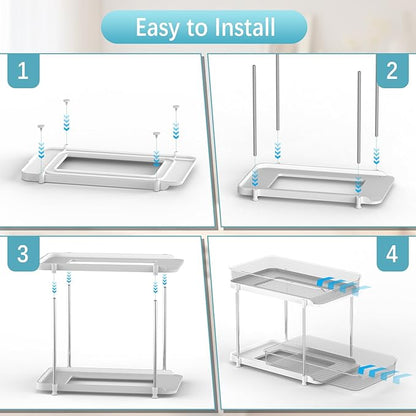 Easy to Install

1

2

3

4