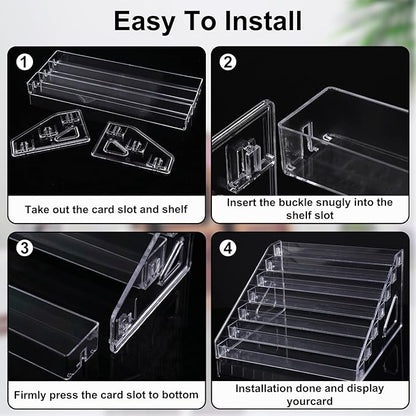 Easy To Install

1

Take out the card slot and shelf

2

Insert the buckle snugly into the shelf slot

3

Firmly press the card slot to bottom

4

Installation done and display yourcard