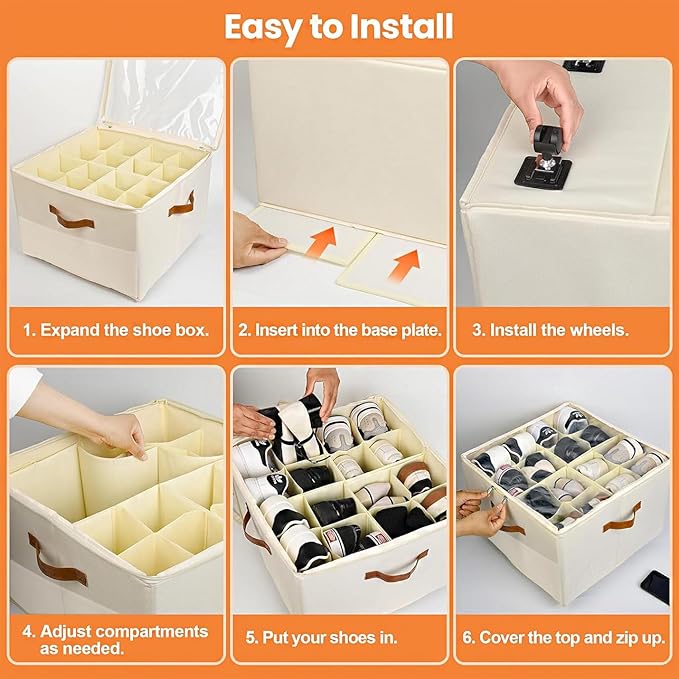 Easy to Install

1. Expand the shoe box.

2. Insert into the base plate.

3. Install the wheels.

4. Adjust compartments as needed.

5. Put your shoes in.

6. Cover the top and zip up.