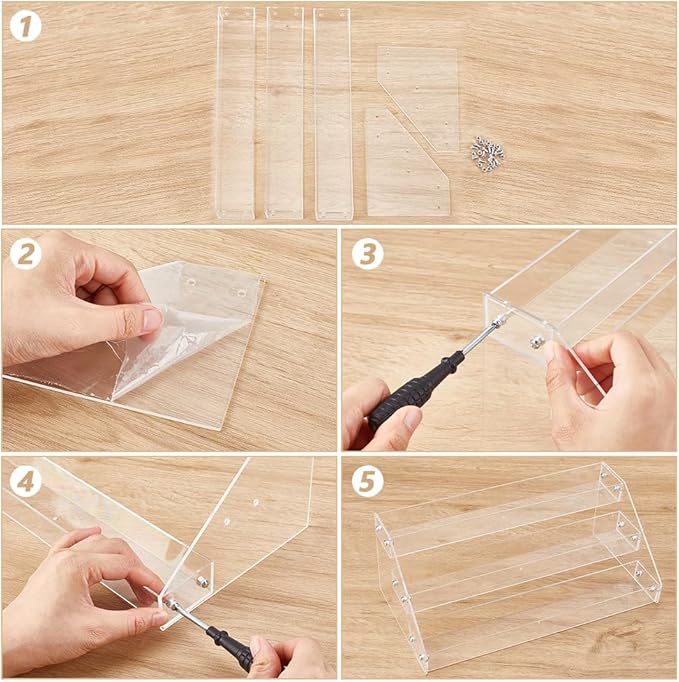 1

2

3

4

5