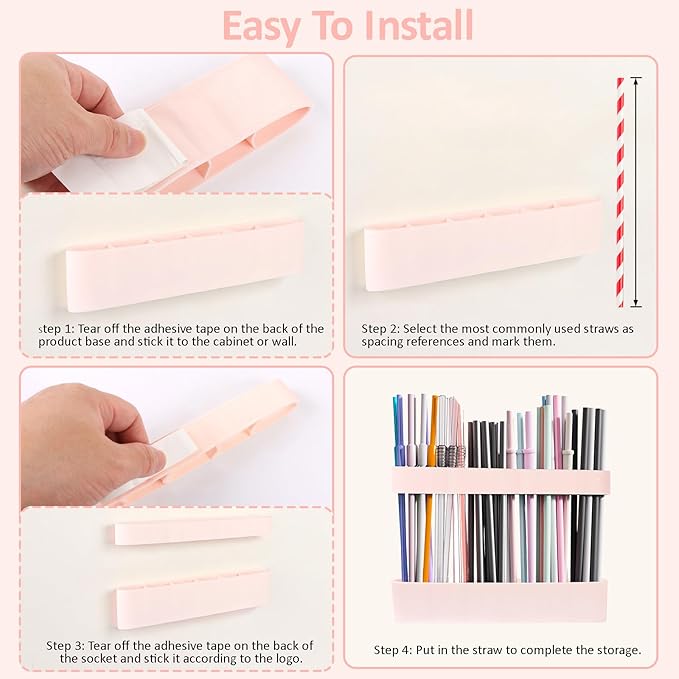 Easy To Install

step 1: Tear off the adhesive tape on the back of the product base and stick it to the cabinet or wall.

Step 2: Select the most commonly used straws as spacing references and mark them.

Step 3: Tear off the adhesive tape on the back of the socket and stick it according to the logo.

Step 4: Put in the straw to complete the storage.