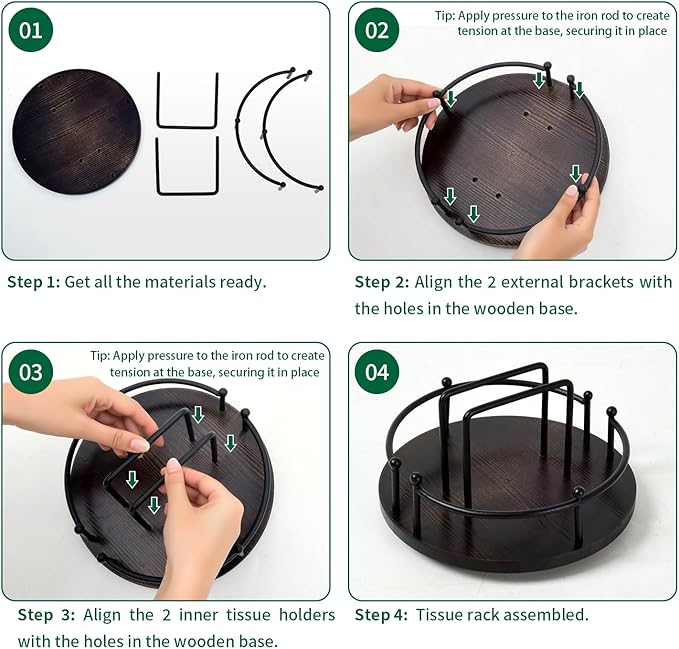 01

Step 1: Get all the materials ready.

02

Tip: Apply pressure to the iron rod to create tension at the base, securing it in place

Step 2: Align the 2 external brackets with the holes in the wooden base.

03

Tip: Apply pressure to the iron rod to create tension at the base, securing it in place

Step 3: Align the 2 inner tissue holders with the holes in the wooden base.

04

Step 4: Tissue rack assembled.