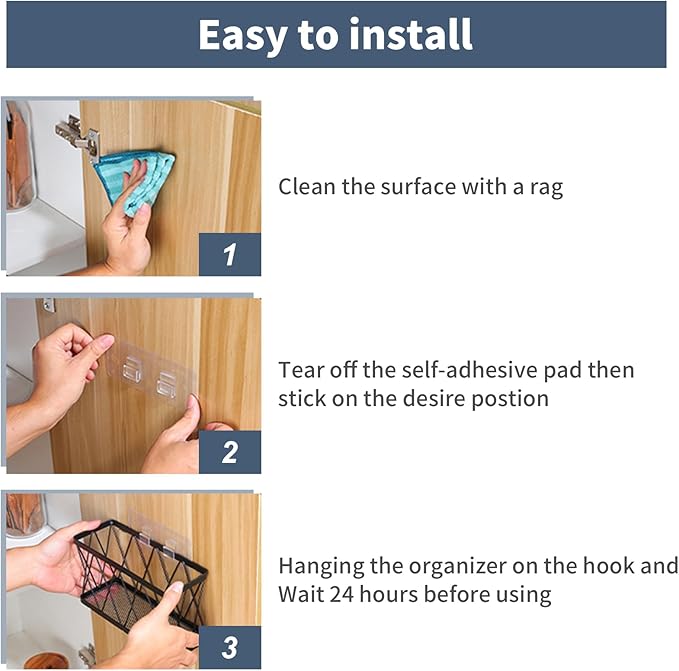 Easy to install

1

Clean the surface with a rag

2

Tear off the self-adhesive pad then stick on the desire postion

3

Hanging the organizer on the hook and Wait 24 hours before using