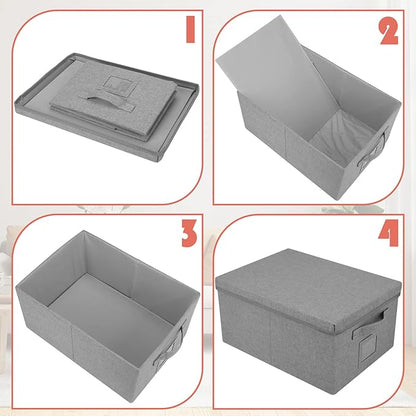 1

2

3

4