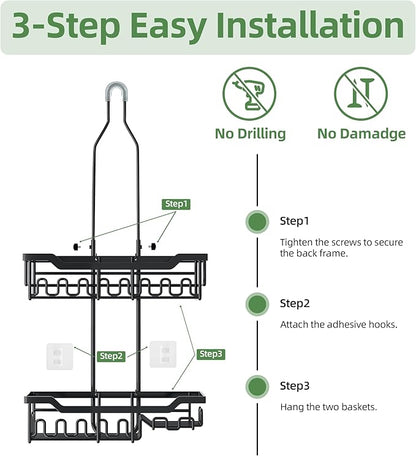 3-Step Easy Installation

No Drilling

No Damadge

Step1

Step2

Step3

Step1

Tighten the screws to secure the back frame.

Step2

Attach the adhesive hooks.

Step3

Hang the two baskets.