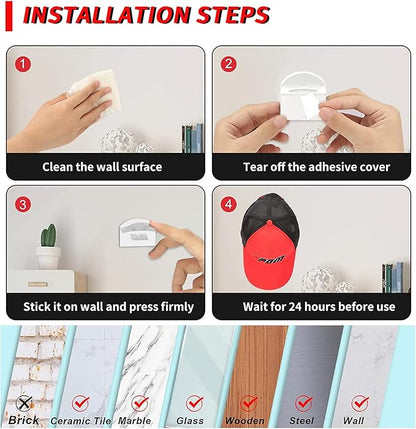 INSTALLATION STEPS

1
Clean the wall surface

2
Tear off the adhesive cover

3
Stick it on wall and press firmly

4
Wait for 24 hours before use

Brick
Ceramic Tile
Marble
Glass
Wooden
Steel
Wall