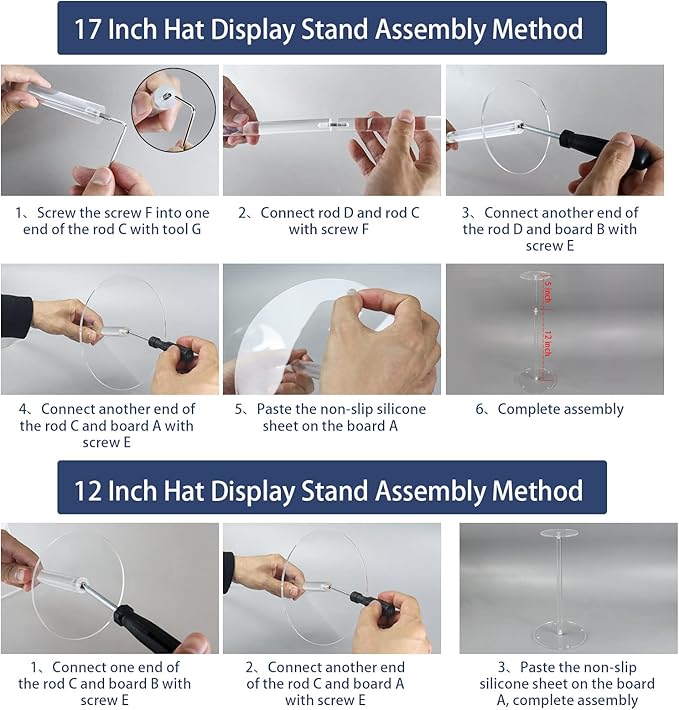 17 Inch Hat Display Stand Assembly Method

1、Screw the screw F into one end of the rod C with tool G

2、Connect rod D and rod C with screw F

3、Connect another end of the rod D and board B with screw E

4、Connect another end of the rod C and board A with screw E

5、Paste the non-slip silicone sheet on the board A

5 inch

12 inch

6、Complete assembly

12 Inch Hat Display Stand Assembly Method

1、Connect one end of the rod C and board B with screw E

2、Connect another end of the rod C and board A with screw E

3、Paste the non-slip silicone sheet on the board A, complete assembly