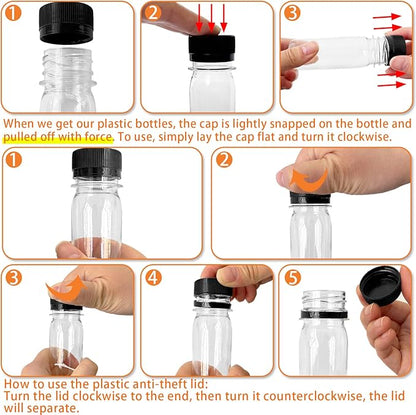 1

2

3

When we get our plastic bottles, the cap is lightly snapped on the bottle and pulled off with force. To use, simply lay the cap flat and turn it clockwise.

1

2

3

4

5

How to use the plastic anti-theft lid:
Turn the lid clockwise to the end, then turn it counterclockwise, the lid will separate.