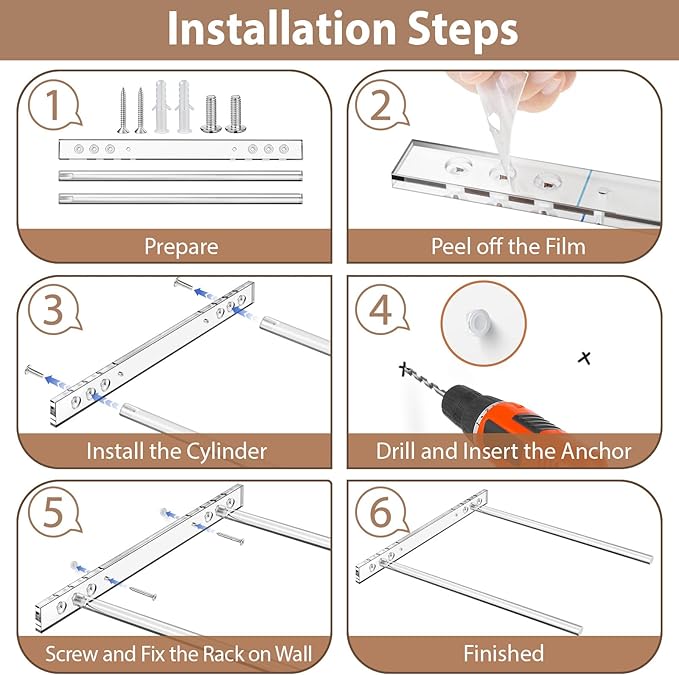 Installation Steps

1

Prepare

2

Peel off the Film

3

Install the Cylinder

4

Drill and Insert the Anchor

5

Screw and Fix the Rack on Wall

6

Finished