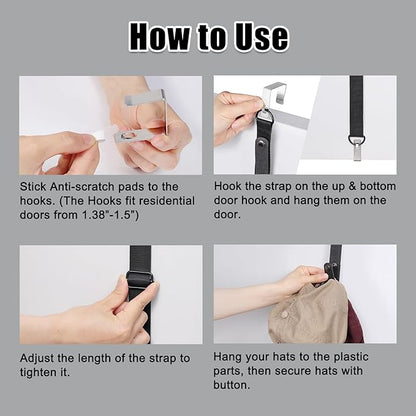 How to Use

Stick Anti-scratch pads to the hooks. (The Hooks fit residential doors from 1.38"-1.5")

Hook the strap on the up & bottom door hook and hang them on the door.

Adjust the length of the strap to tighten it.

Hang your hats to the plastic parts, then secure hats with button.