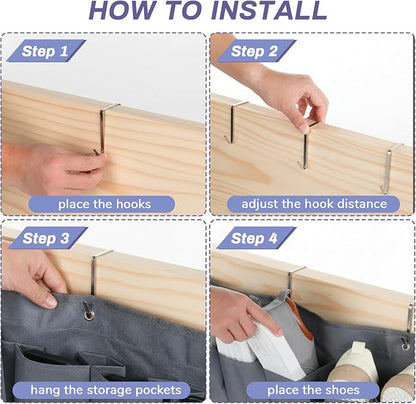 HOW TO INSTALL

Step 1

place the hooks

Step 2

adjust the hook distance

Step 3

hang the storage pockets

Step 4

place the shoes