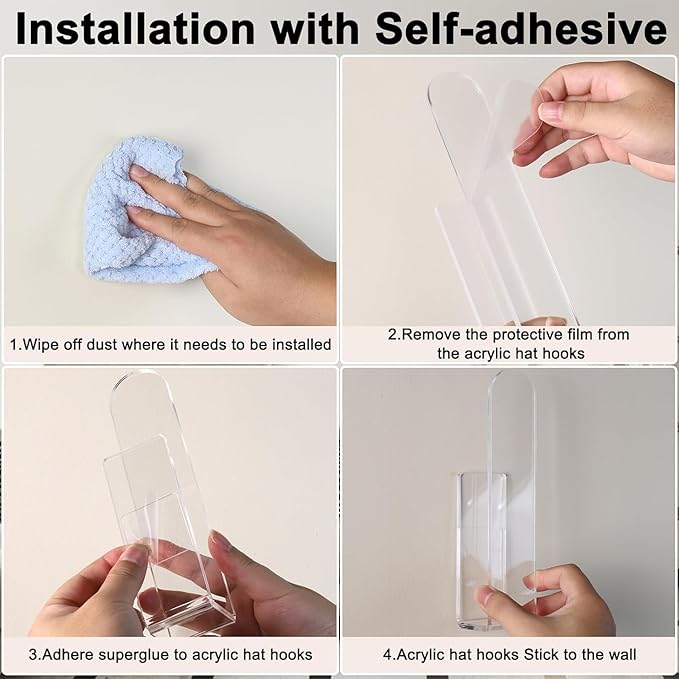 Installation with Self-adhesive

1.Wipe off dust where it needs to be installed

2.Remove the protective film from the acrylic hat hooks

3.Adhere superglue to acrylic hat hooks

4.Acrylic hat hooks Stick to the wall