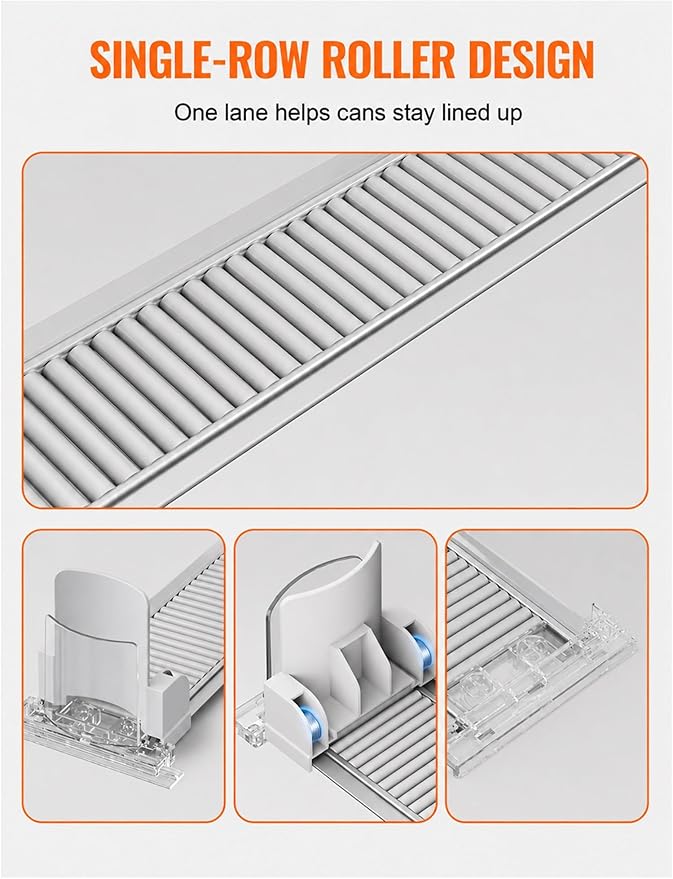 SINGLE-ROW ROLLER DESIGN

One lane helps cans stay lined up