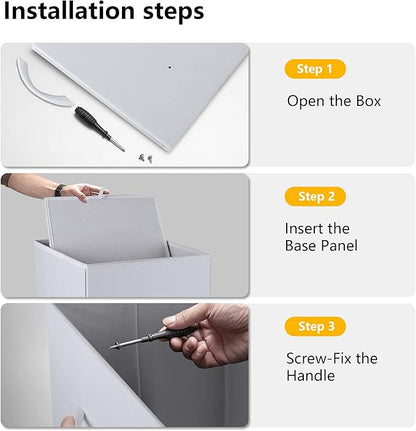 Installation steps

Step 1

Open the Box

Step 2

Insert the Base Panel

Step 3

Screw-Fix the Handle