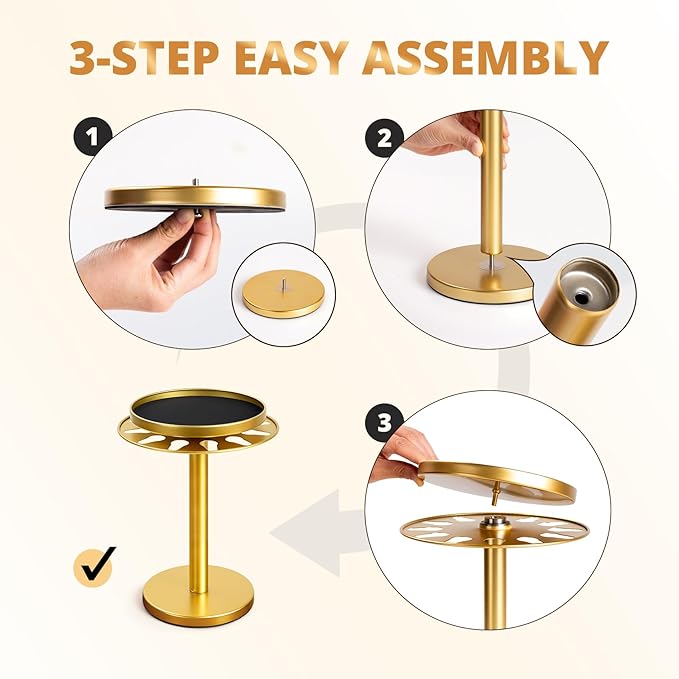 3-STEP EASY ASSEMBLY

1

2

3