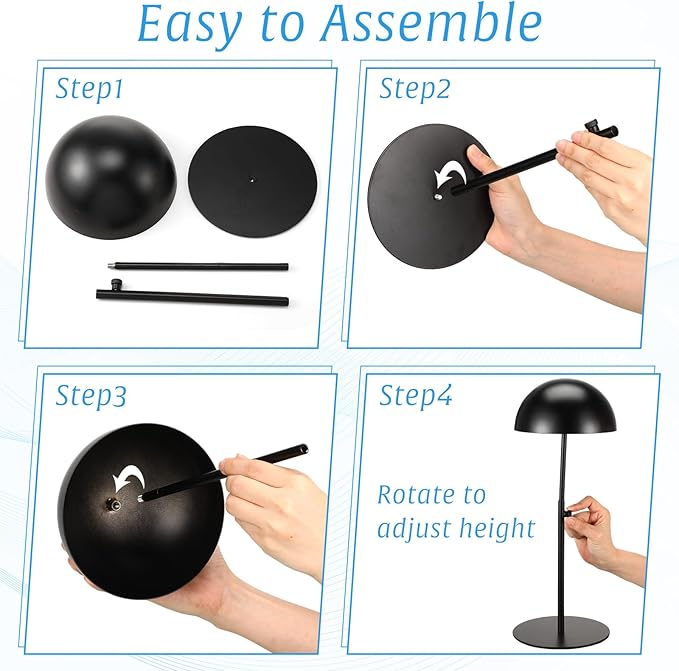 Easy to Assemble

Step1

Step2

Step3

Step4

Rotate to adjust height