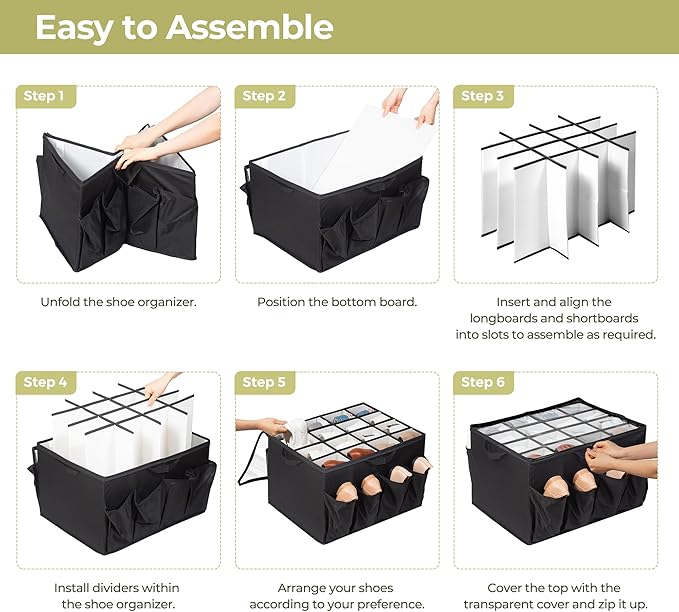 Easy to Assemble

Step 1

Unfold the shoe organizer.

Step 2

Position the bottom board.

Step 3

Insert and align the longboards and shortboards into slots to assemble as required.

Step 4

Install dividers within the shoe organizer.

Step 5

Arrange your shoes according to your preference.

Step 6

Cover the top with the transparent cover and zip it up.