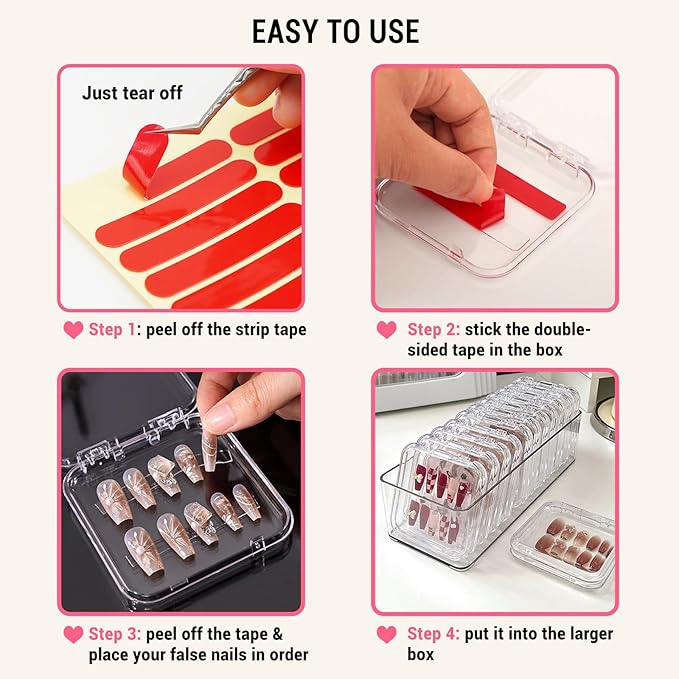 EASY TO USE

Just tear off

Step 1: peel off the strip tape

Step 2: stick the double-sided tape in the box

Step 3: peel off the tape & place your false nails in order

Step 4: put it into the larger box